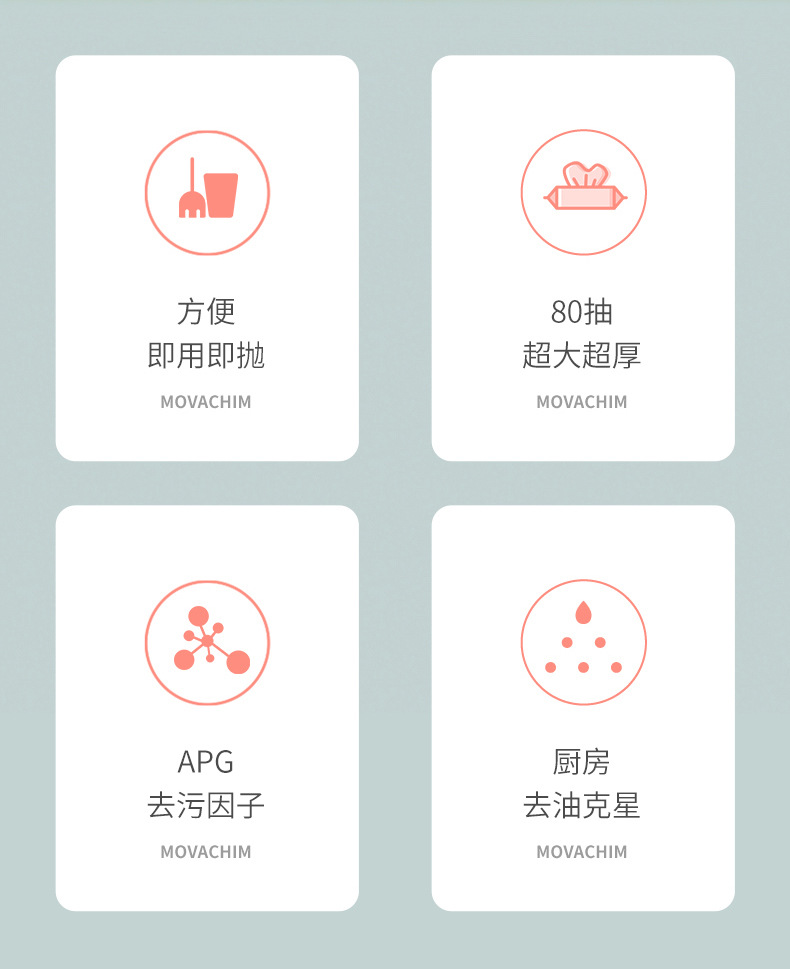 方便
即用即抛
MOVACHIM

80抽
超大超厚
MOVACHIM

APG
去污因子
MOVACHIM

厨房
去油克星
MOVACHIM