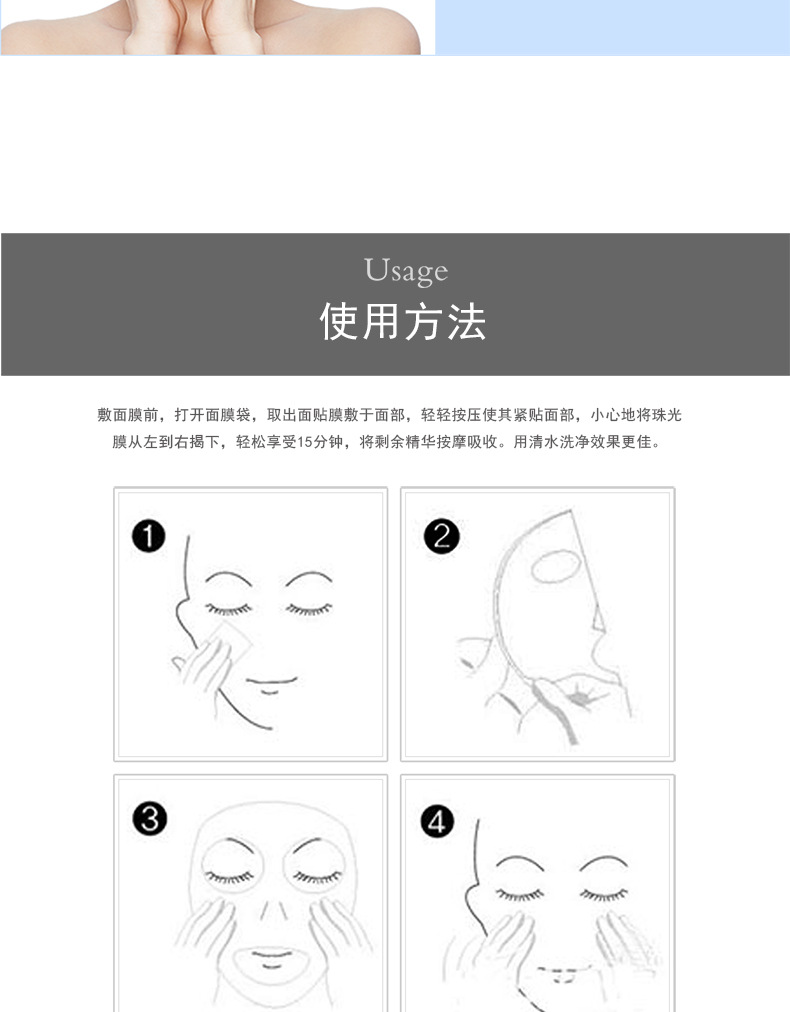 Usage
使用方法

敷面膜前，打开面膜袋，取出面贴膜敷于面部，轻轻按压使其紧贴面部，小心地将珠光膜从左到右揭下，轻松享受15分钟，将剩余精华按摩吸收。用清水洗净效果更佳。

1

2

3

4