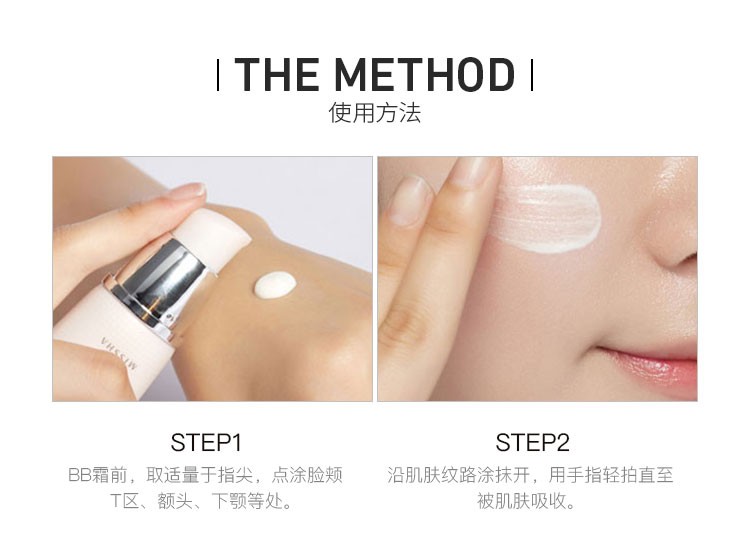 | THE METHOD |
使用方法

MISSHA

STEP1
BB霜前，取适量于指尖，点涂脸颊T区、额头、下颚等处。

STEP2
沿肌肤纹路涂抹开，用手指轻拍直至被肌肤吸收。