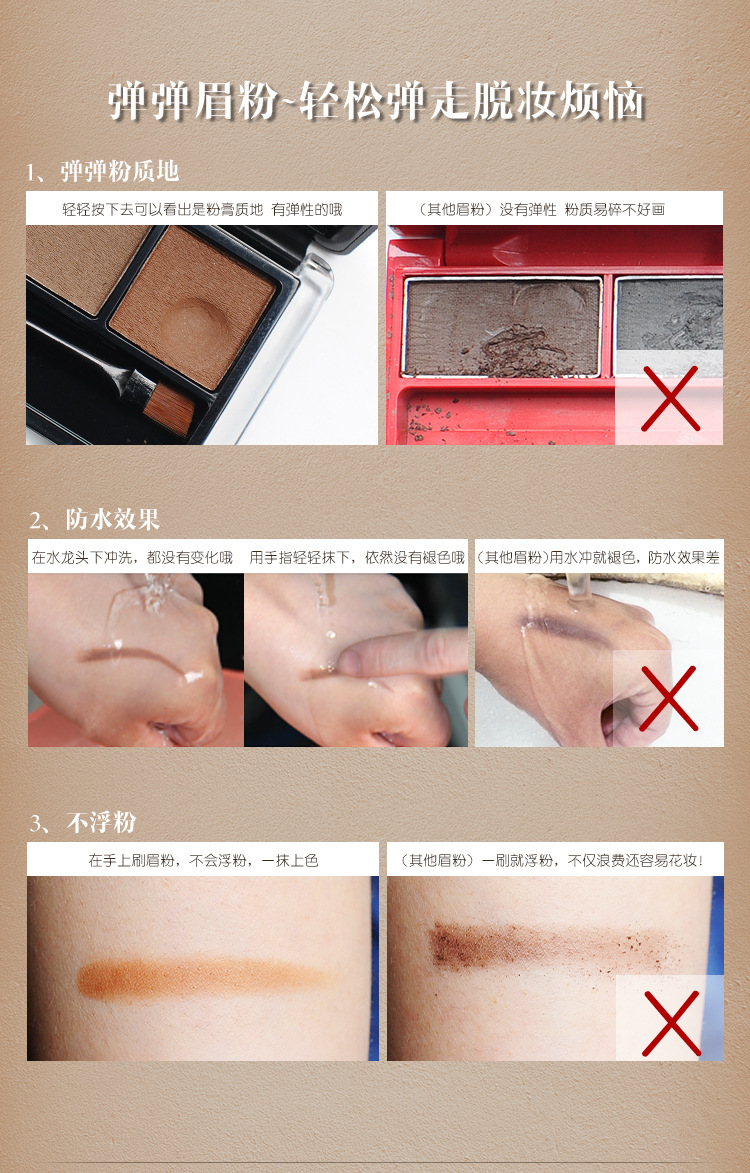 弹弹眉粉~轻松弹走脱妆烦恼

1、弹弹粉质地

轻轻按下去可以看出是粉膏质地 有弹性的哦

（其他眉粉）没有弹性 粉质易碎不好画

2、防水效果

在水龙头下冲洗，都没有变化哦

用手指轻轻抹下，依然没有褪色哦

（其他眉粉）用水冲就褪色，防水效果差

3、不浮粉

在手上刷眉粉，不会浮粉，一抹上色

（其他眉粉）一刷就浮粉，不仅浪费还容易花妆！