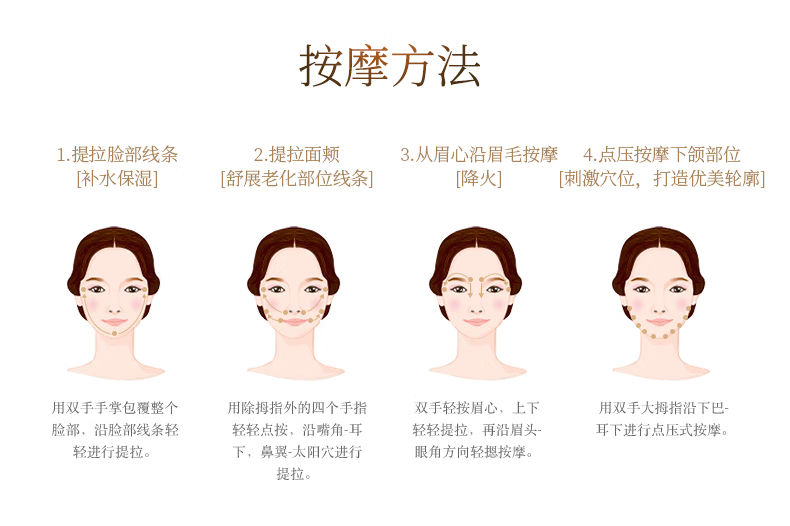 按摩方法

1.提拉脸部线条
[补水保湿]

用双手手掌包覆整个脸部，沿脸部线条轻轻进行提拉。

2.提拉面颊
[舒展老化部位线条]

用除拇指外的四个手指轻轻点按，沿嘴角-耳下，鼻翼-太阳穴进行提拉。

3.从眉心沿眉毛按摩
[降火]

双手轻按眉心，上下轻轻提拉，再沿眉头-眼角方向轻摁按摩。

4.点压按摩下颌部位
[刺激穴位，打造优美轮廓]

用双手大拇指沿下巴-耳下进行点压式按摩。