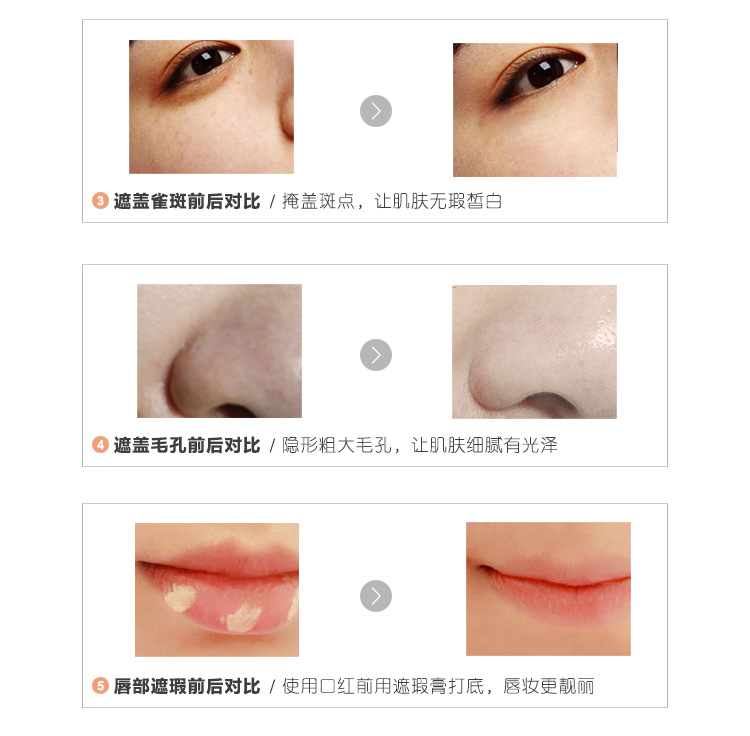 3 遮盖雀斑前后对比 / 掩盖斑点，让肌肤无瑕皙白

4 遮盖毛孔前后对比 / 隐形粗大毛孔，让肌肤细腻有光泽

5 唇部遮瑕前后对比 / 使用口红前用遮瑕膏打底，唇妆更靓丽