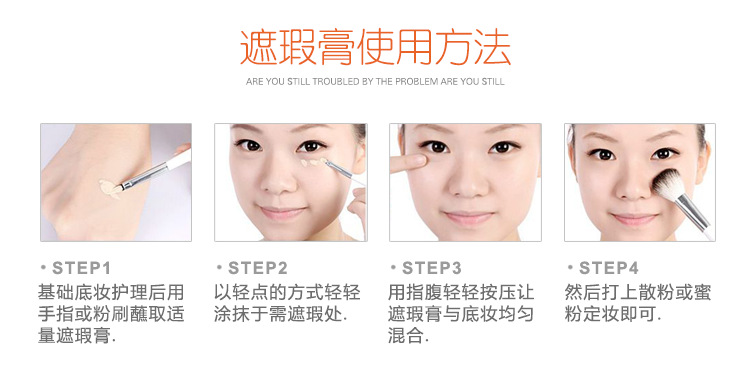 遮瑕膏使用方法

ARE YOU STILL TROUBLED BY THE PROBLEM ARE YOU STILL

· STEP1
基础底妆护理后用手指或粉刷蘸取适量遮瑕膏.

· STEP2
以轻点的方式轻轻涂抹于需遮瑕处.

· STEP3
用指腹轻轻按压让遮瑕膏与底妆均匀混合.

· STEP4
然后打上散粉或蜜粉定妆即可.