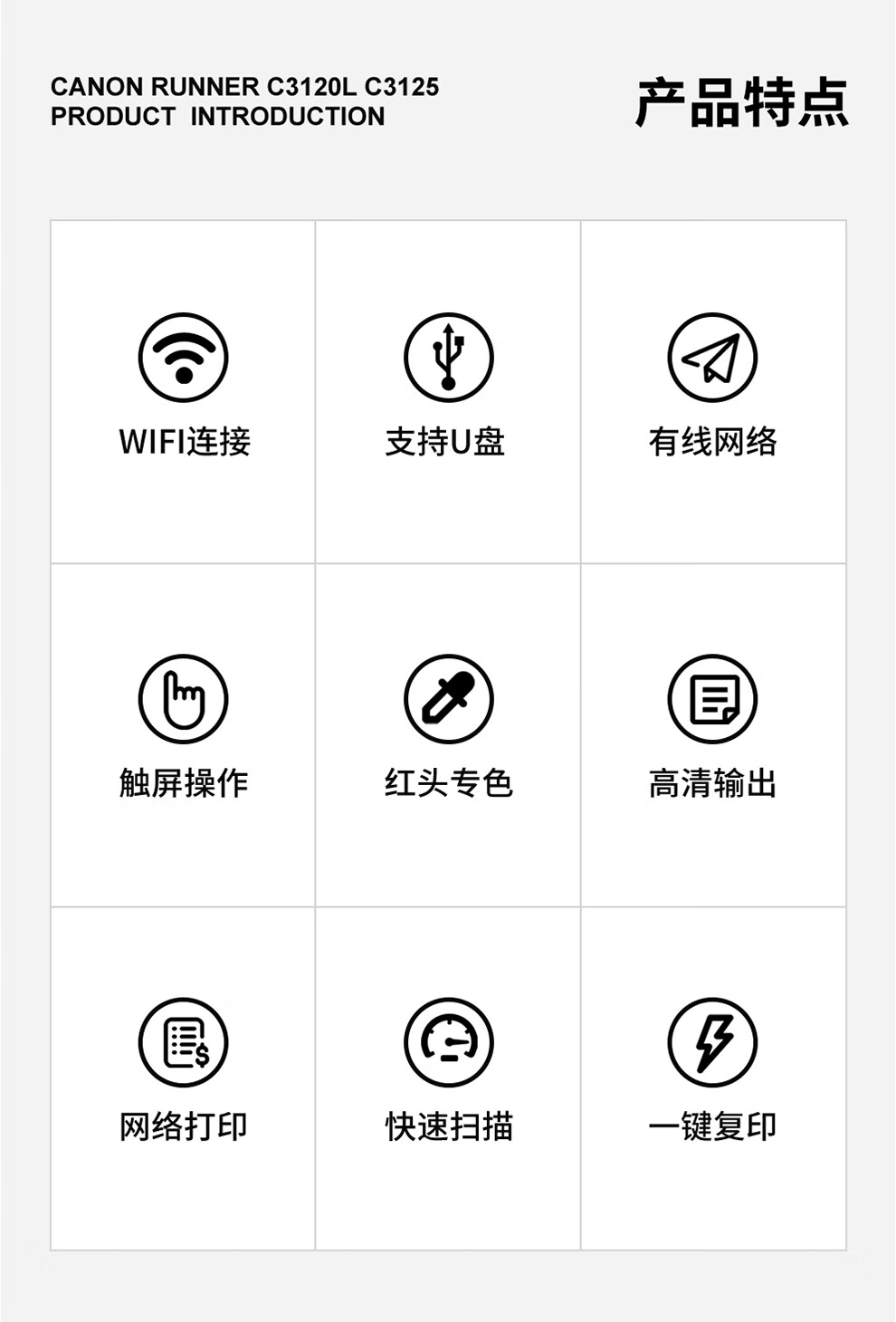 CANON RUNNER C3120L C3125
PRODUCT INTRODUCTION

产品特点

WIFI连接

支持U盘

有线网络

触屏操作

红头专色

高清输出

网络打印

快速扫描

一键复印