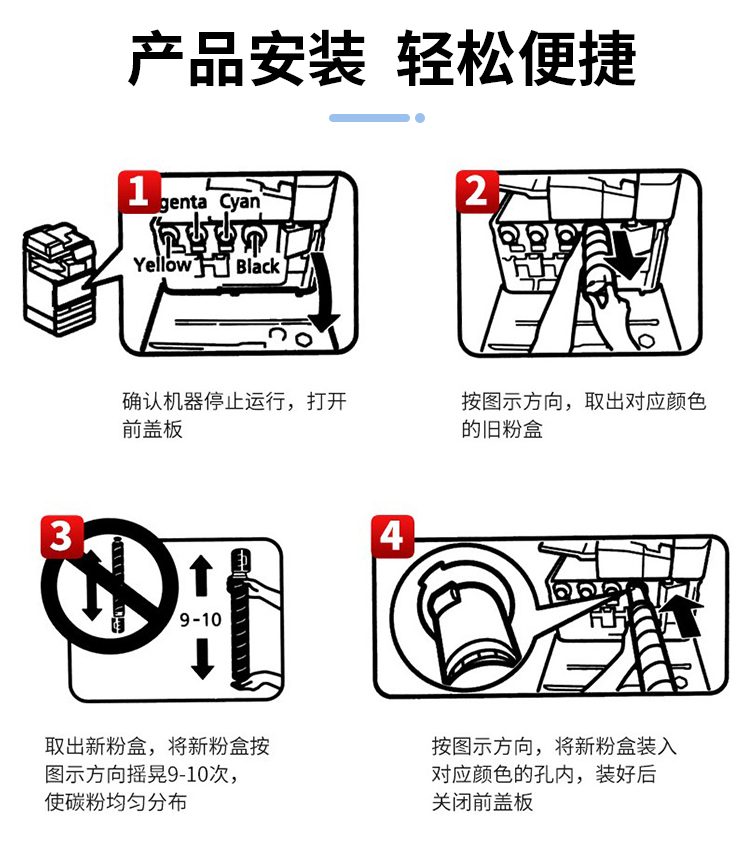 产品安装 轻松便捷

1
genta Cyan
Yellow Black

确认机器停止运行，打开前盖板

2

按图示方向，取出对应颜色的旧粉盒

3
9-10

取出新粉盒，将新粉盒按图示方向摇晃9-10次，使碳粉均匀分布

4

按图示方向，将新粉盒装入对应颜色的孔内，装好后关闭前盖板