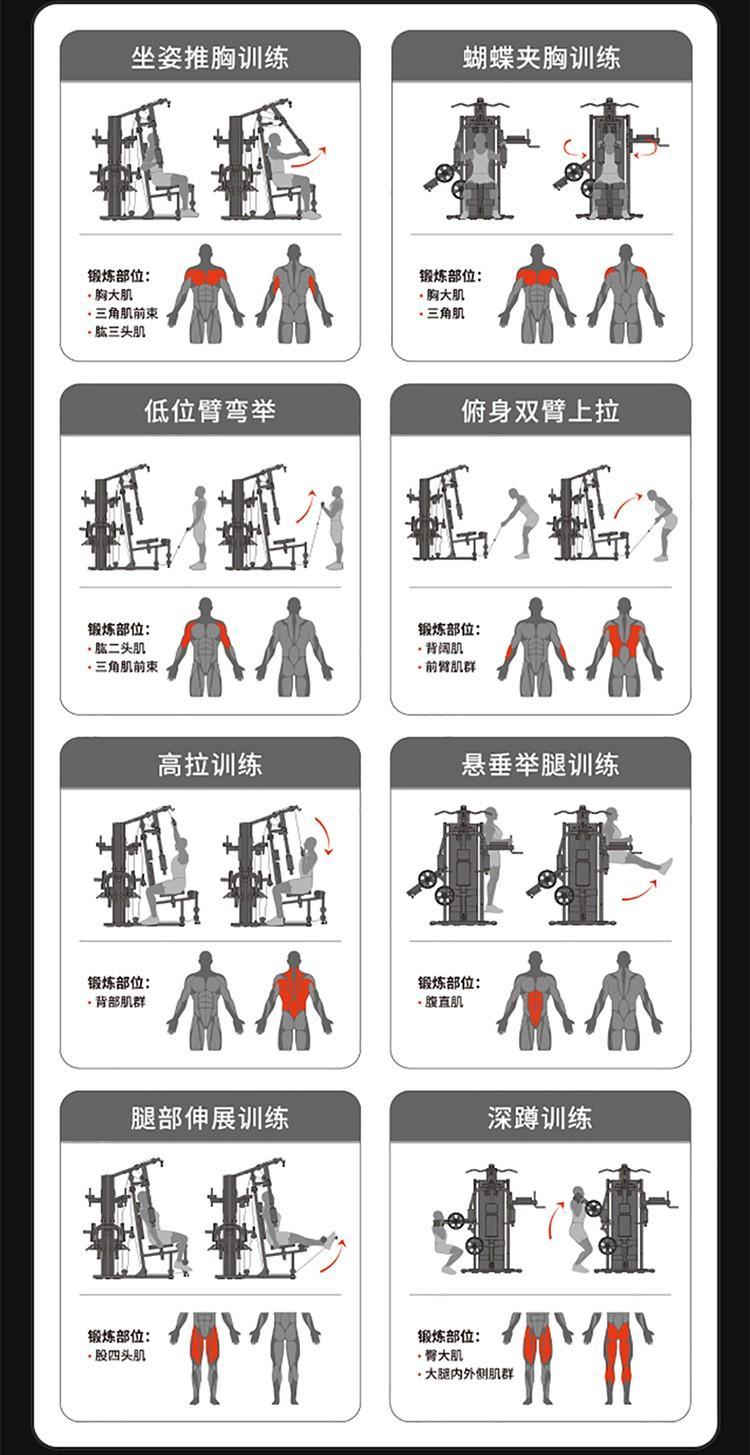 坐姿推胸训练

锻炼部位:
• 胸大肌
• 三角肌前束
• 肱三头肌

蝴蝶夹胸训练

锻炼部位:
• 胸大肌
• 三角肌

低位臂弯举

锻炼部位:
• 肱二头肌
• 三角肌前束

俯身双臂上拉

锻炼部位:
• 背阔肌
• 前臂肌群

高拉训练

锻炼部位:
• 背部肌群

悬垂举腿训练

锻炼部位:
• 腹直肌

腿部伸展训练

锻炼部位:
• 股四头肌

深蹲训练

锻炼部位:
• 臀大肌
• 大腿内外侧肌群