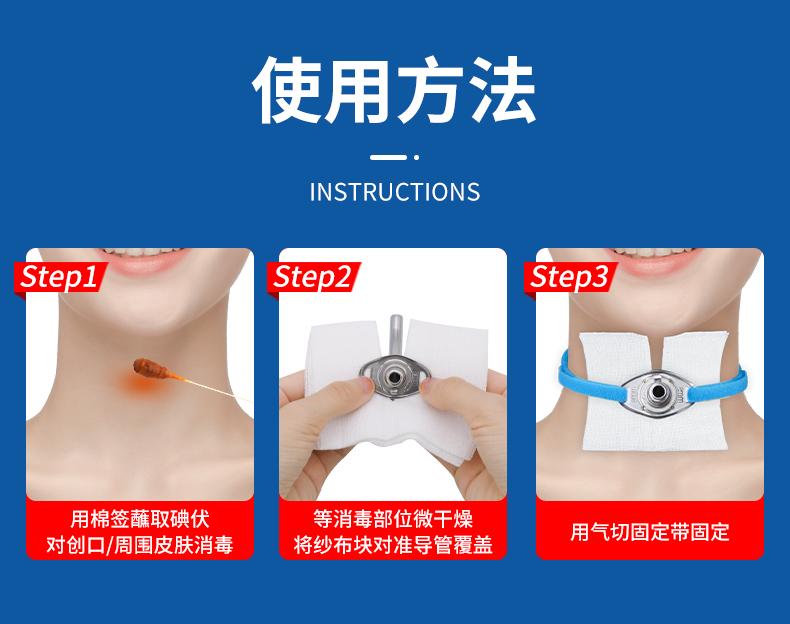 使用方法

INSTRUCTIONS

Step1

用棉签蘸取碘伏
对创口/周围皮肤消毒

Step2

等消毒部位微干燥
将纱布块对准导管覆盖

Step3

用气切固定带固定